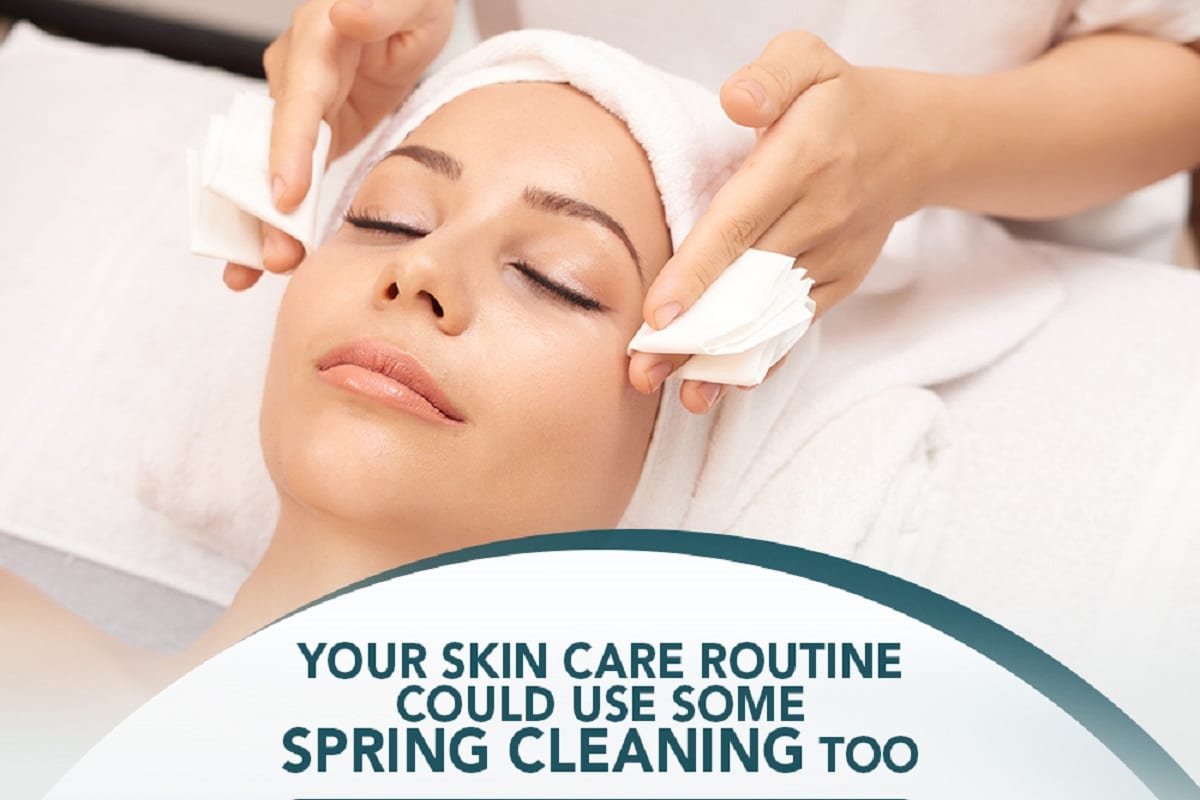 YOUR SKIN CARE ROUTINE COULD USE SOME SPRING CLEANING TOO