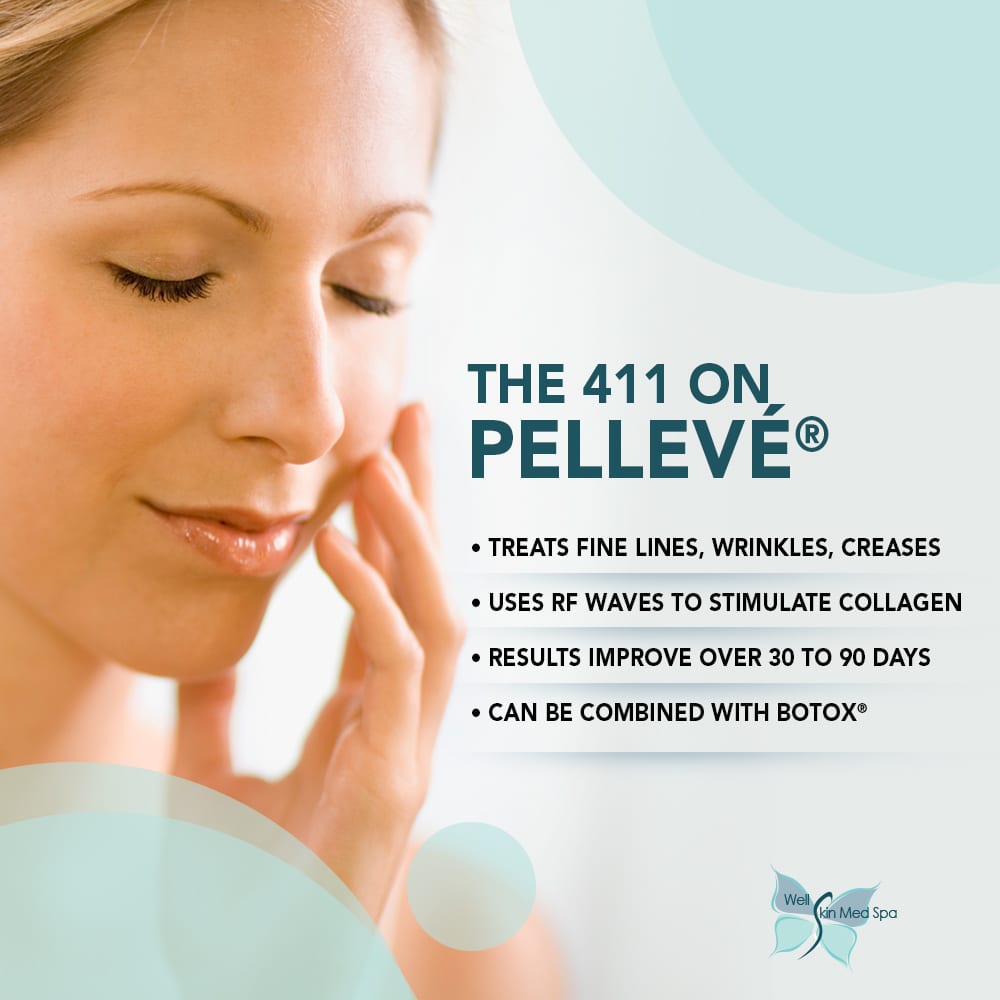 THE 411 ON
PELLEVÉ®

• TREATS FINE LINES, WRINKLES, CREASES
• USES RF WAVES TO STIMULATE COLLAGEN
• RESULTS IMPROVE OVER 30 TO 90 DAYS
• CAN BE COMBINED WITH BOTOX®

Well Skin Med Spa