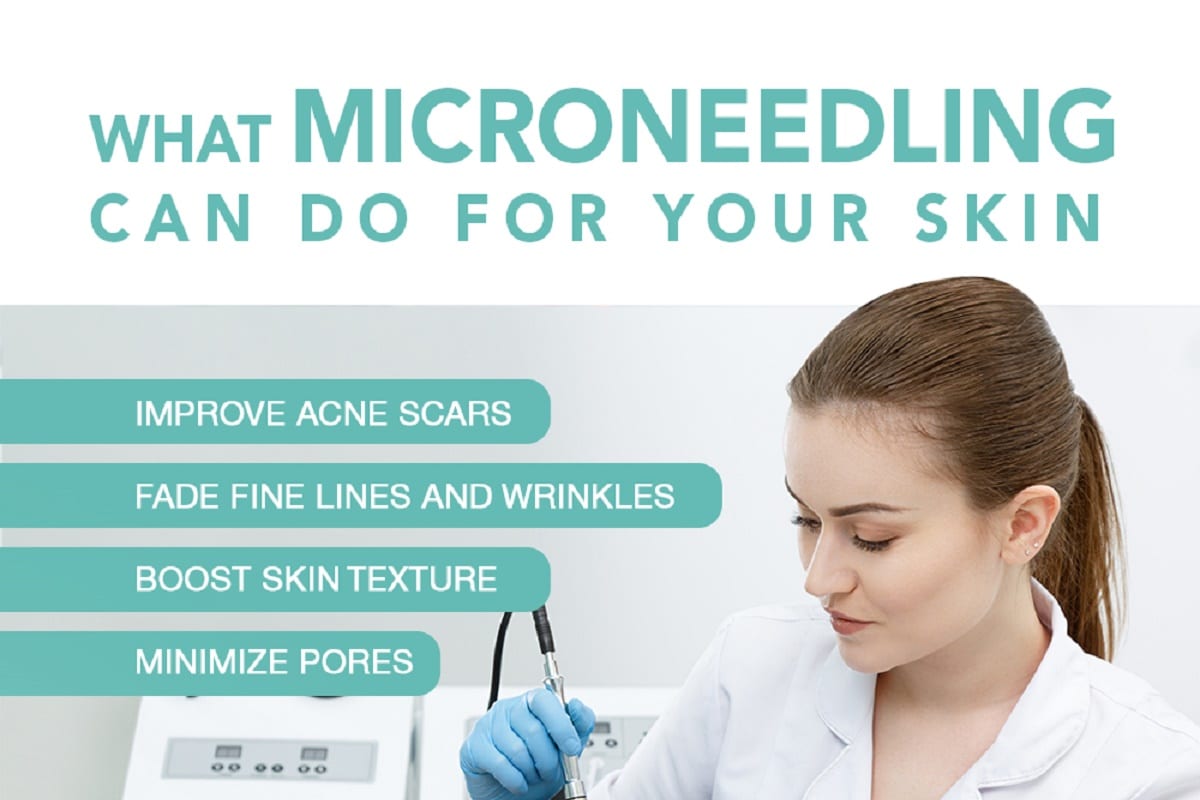 WHAT MICRONEEDLING
CAN DO FOR YOUR SKIN

IMPROVE ACNE SCARS

FADE FINE LINES AND WRINKLES

BOOST SKIN TEXTURE

MINIMIZE PORES