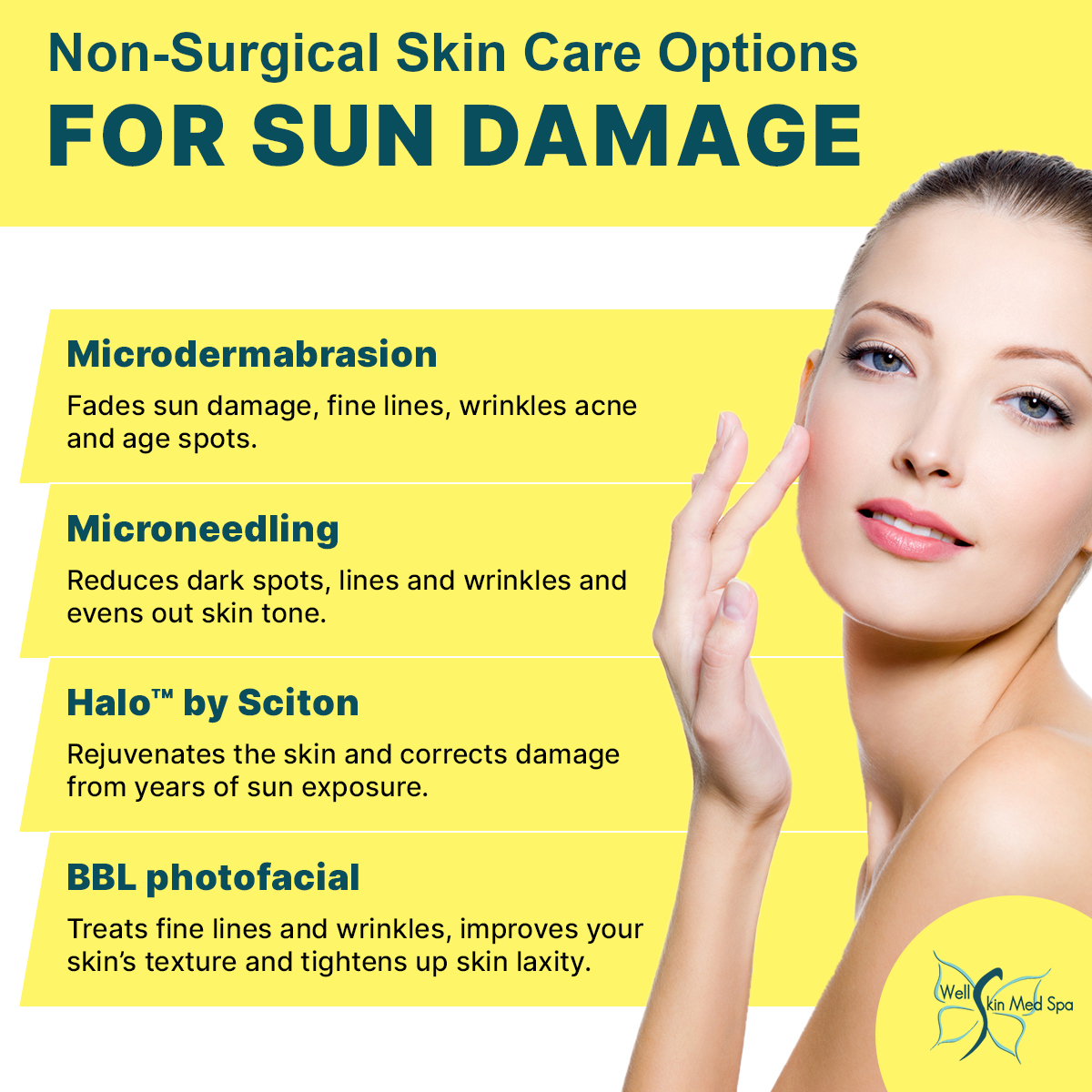 Non-Surgical Skin Care Options
FOR SUN DAMAGE

Microdermabrasion

Fades sun damage, fine lines, wrinkles acne and age spots.

Microneedling

Reduces dark spots, lines and wrinkles and evens out skin tone.

Halo™ by Sciton

Rejuvenates the skin and corrects damage from years of sun exposure.

BBL photofacial

Treats fine lines and wrinkles, improves your skin's texture and tightens up skin laxity.

Well Skin Med Spa