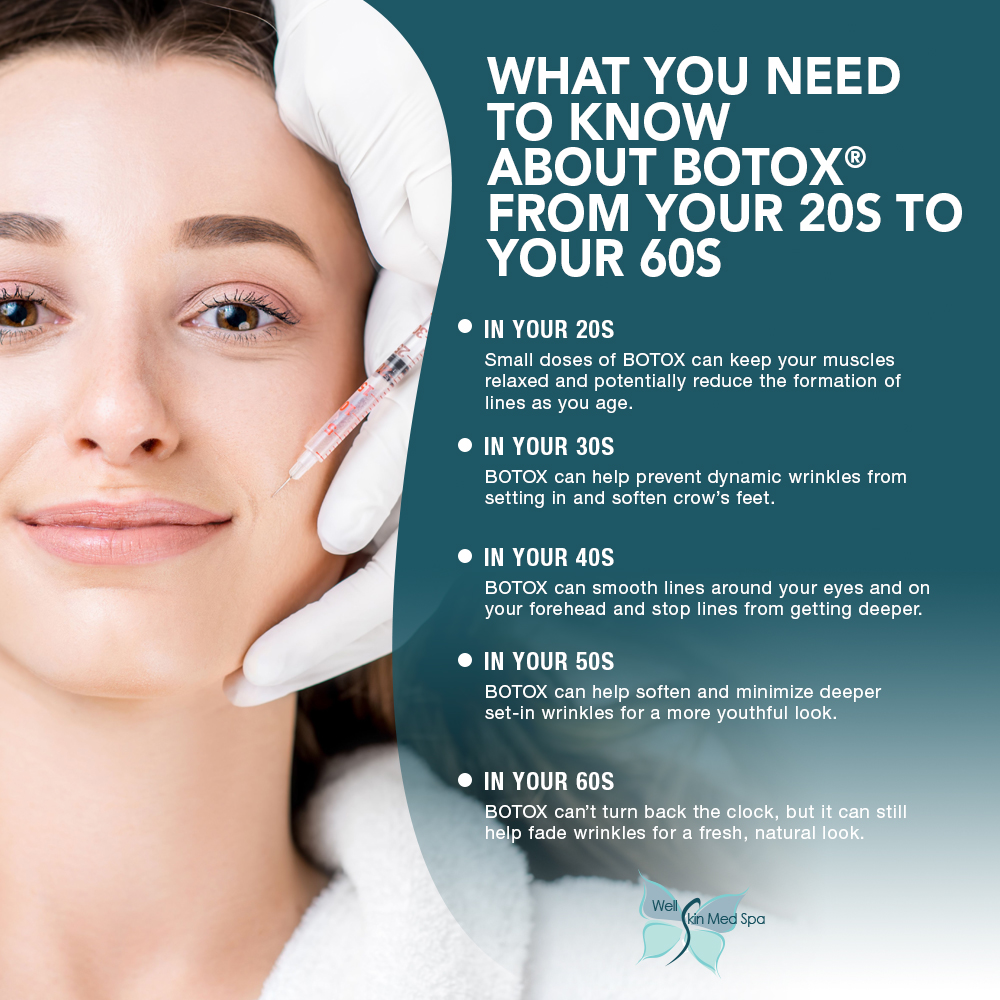 WHAT YOU NEED TO KNOW ABOUT BOTOX® FROM YOUR 20S TO YOUR 60S

IN YOUR 20S

Small doses of BOTOX can keep your muscles relaxed and potentially reduce the formation of lines as you age.

IN YOUR 30S

BOTOX can help prevent dynamic wrinkles from setting in and soften crow's feet.

IN YOUR 40S

BOTOX can smooth lines around your eyes and on your forehead and stop lines from getting deeper.

IN YOUR 50S

BOTOX can help soften and minimize deeper set-in wrinkles for a more youthful look.

IN YOUR 60S

BOTOX can't turn back the clock, but it can still help fade wrinkles for a fresh, natural look.

Well Skin Med Spa